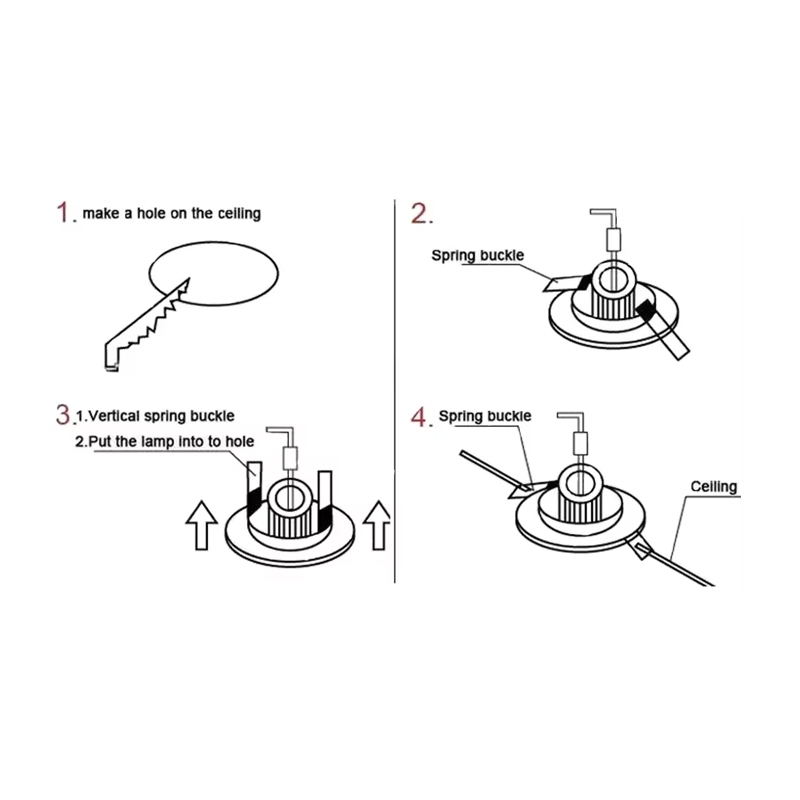 1. make a hole on the ceiling

2.

Spring buckle

3. 1.Vertical spring buckle
2.Put the lamp into to hole

4. Spring buckle

Ceiling