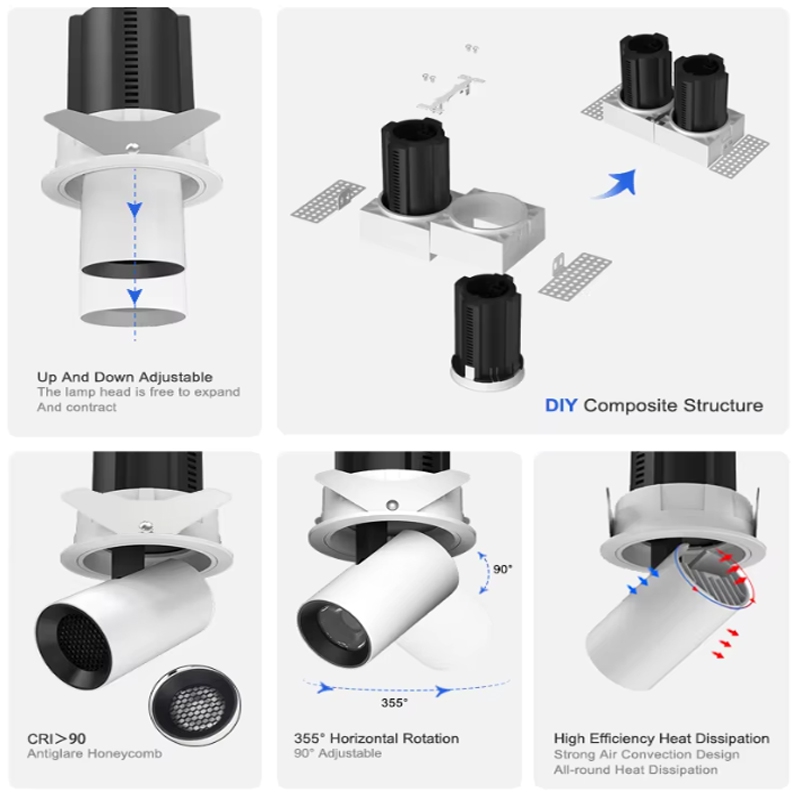 Up And Down Adjustable
The lamp head is free to expand And contract

DIY Composite Structure

CRI>90
Antiglare Honeycomb

90°

355°

355° Horizontal Rotation
90° Adjustable

High Efficiency Heat Dissipation
Strong Air Convection Design
All-round Heat Dissipation